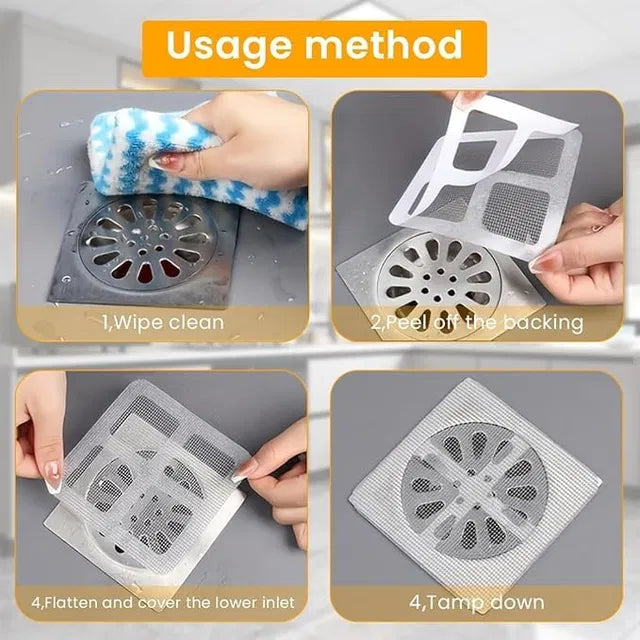 Usage method

1,Wipe clean

2,Peel off the backing

4,Flatten and cover the lower inlet

4,Tamp down